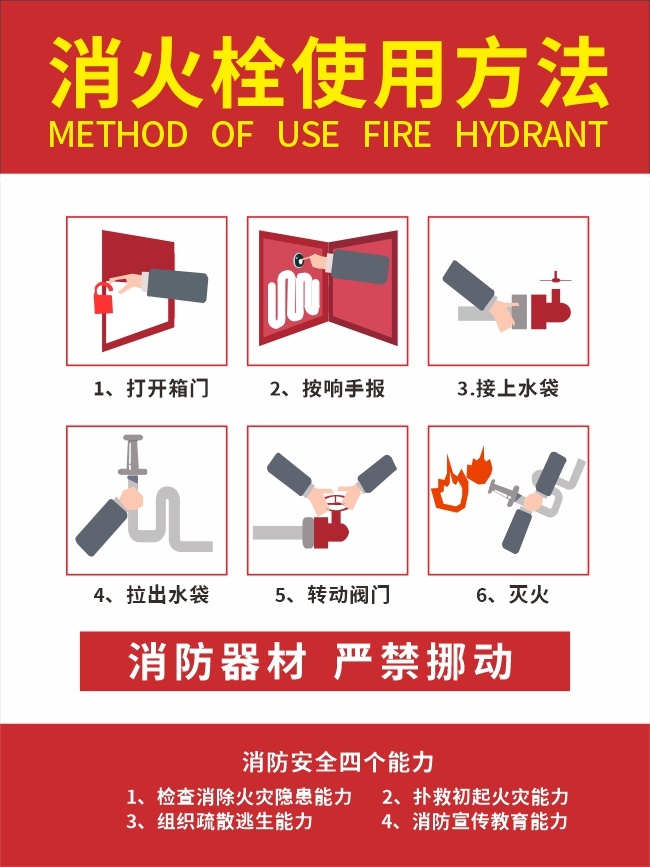 消火栓使用方法
METHOD OF USE FIRE HYDRANT

1、打开箱门

2、按响手报

3.接上水袋

4、拉出水袋

5、转动阀门

6、灭火

消防器材 严禁挪动

消防安全四个能力

1、检查消除火灾隐患能力
2、扑救初起火灾能力
3、组织疏散逃生能力
4、消防宣传教育能力