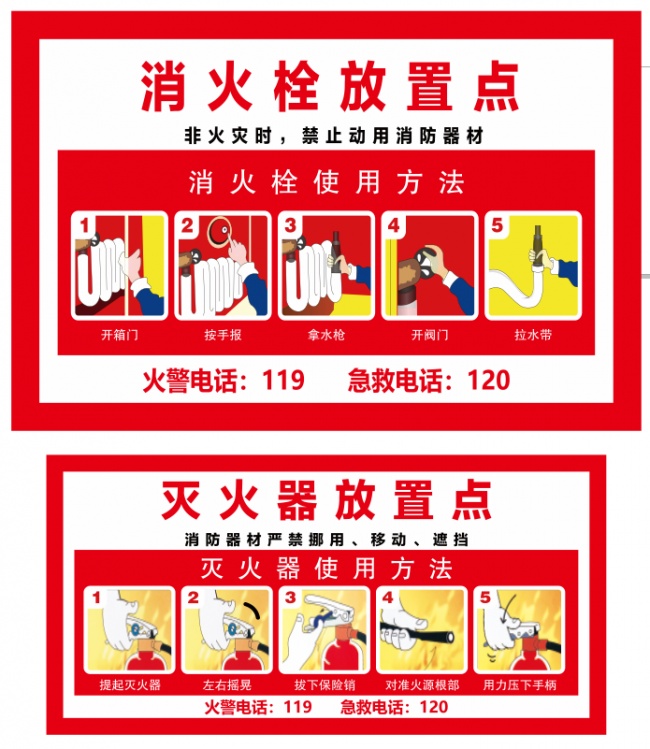 消火栓放置点

非火灾时，禁止动用消防器材

消火栓使用方法

1 开箱门

2 按手报

3 拿水枪

4 开阀门

5 拉水带

火警电话：119　急救电话：120

灭火器放置点

消防器材严禁挪用、移动、遮挡

灭火器使用方法

1 提起灭火器

2 左右摇晃

3 拔下保险销

4 对准火源根部

5 用力压下手柄

火警电话：119　急救电话：120