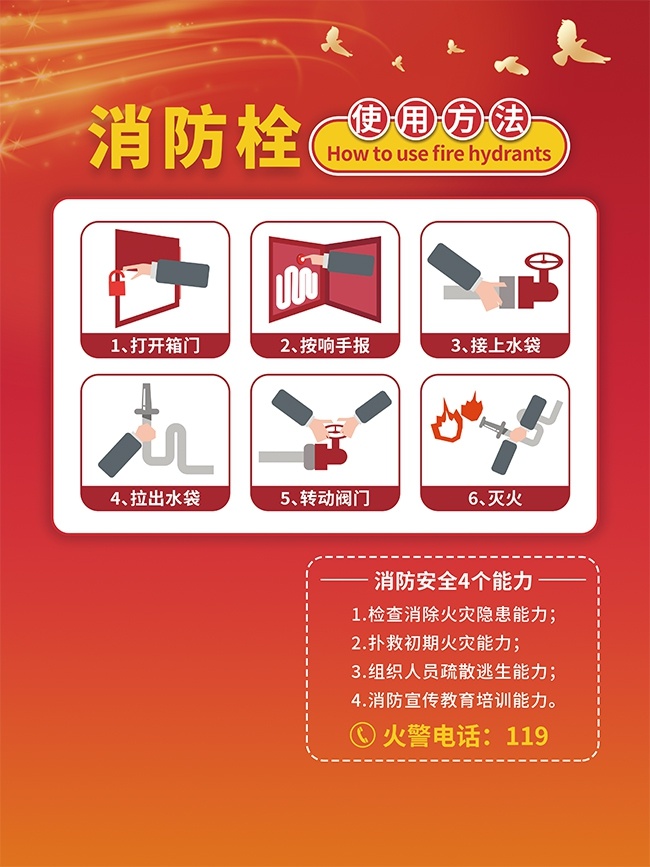 消防栓 使用方法 How to use fire hydrants

1、打开箱门

2、按响手报

3、接上水袋

4、拉出水袋

5、转动阀门

6、灭火

消防安全4个能力

1.检查消除火灾隐患能力；

2.扑救初期火灾能力；

3.组织人员疏散逃生能力；

4.消防宣传教育培训能力。

火警电话：119