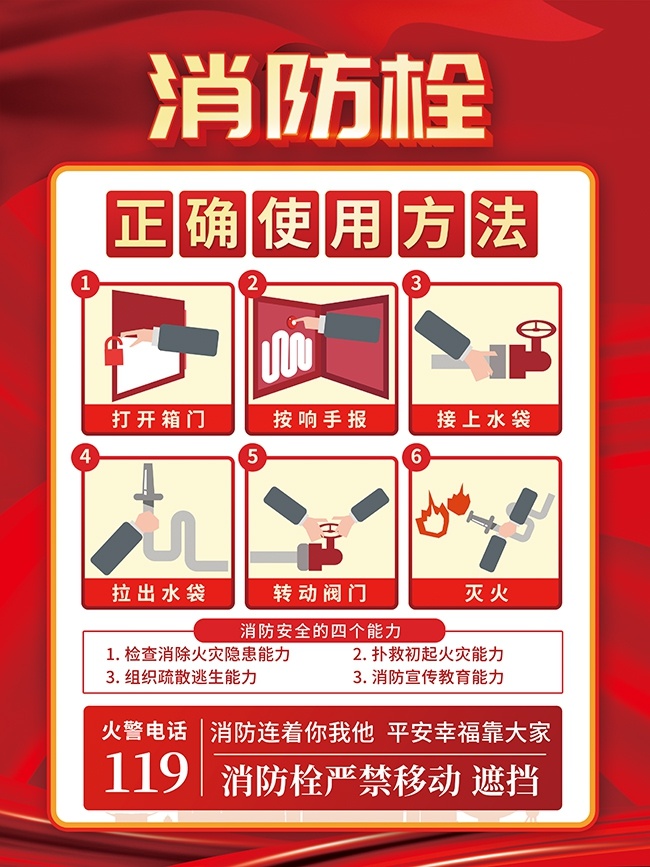 消防栓

正确使用方法

1
打开箱门

2
按响手报

3
接上水袋

4
拉出水袋

5
转动阀门

6
灭火

消防安全的四个能力

1. 检查消除火灾隐患能力
2. 扑救初起火灾能力
3. 组织疏散逃生能力
3. 消防宣传教育能力

火警电话
119
消防连着你我他 平安幸福靠大家
消防栓严禁移动 遮挡